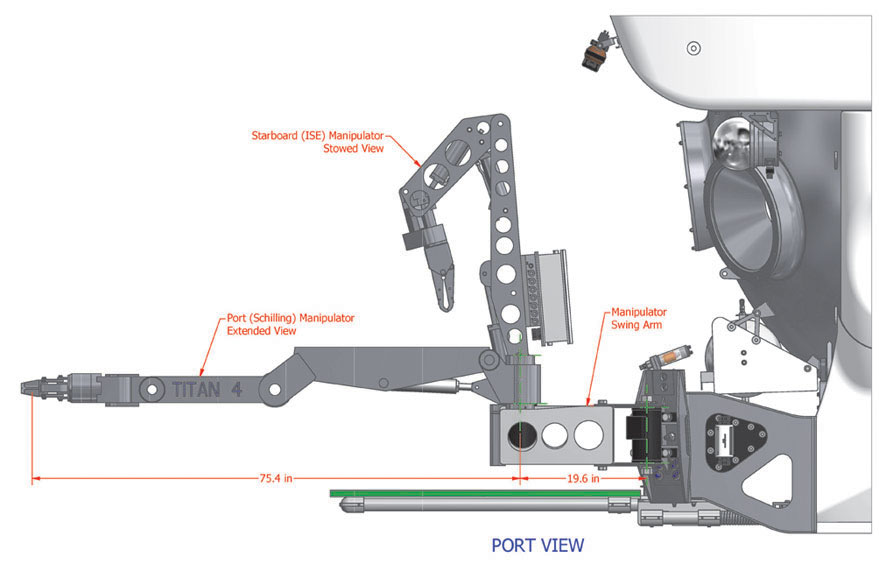 Starboard (ISE) Manipulator
Stowed View

Port (Schilling) Manipulator
Extended View

Manipulator
Swing Arm

TITAN 4

75.4 in

19.6 in

PORT VIEW